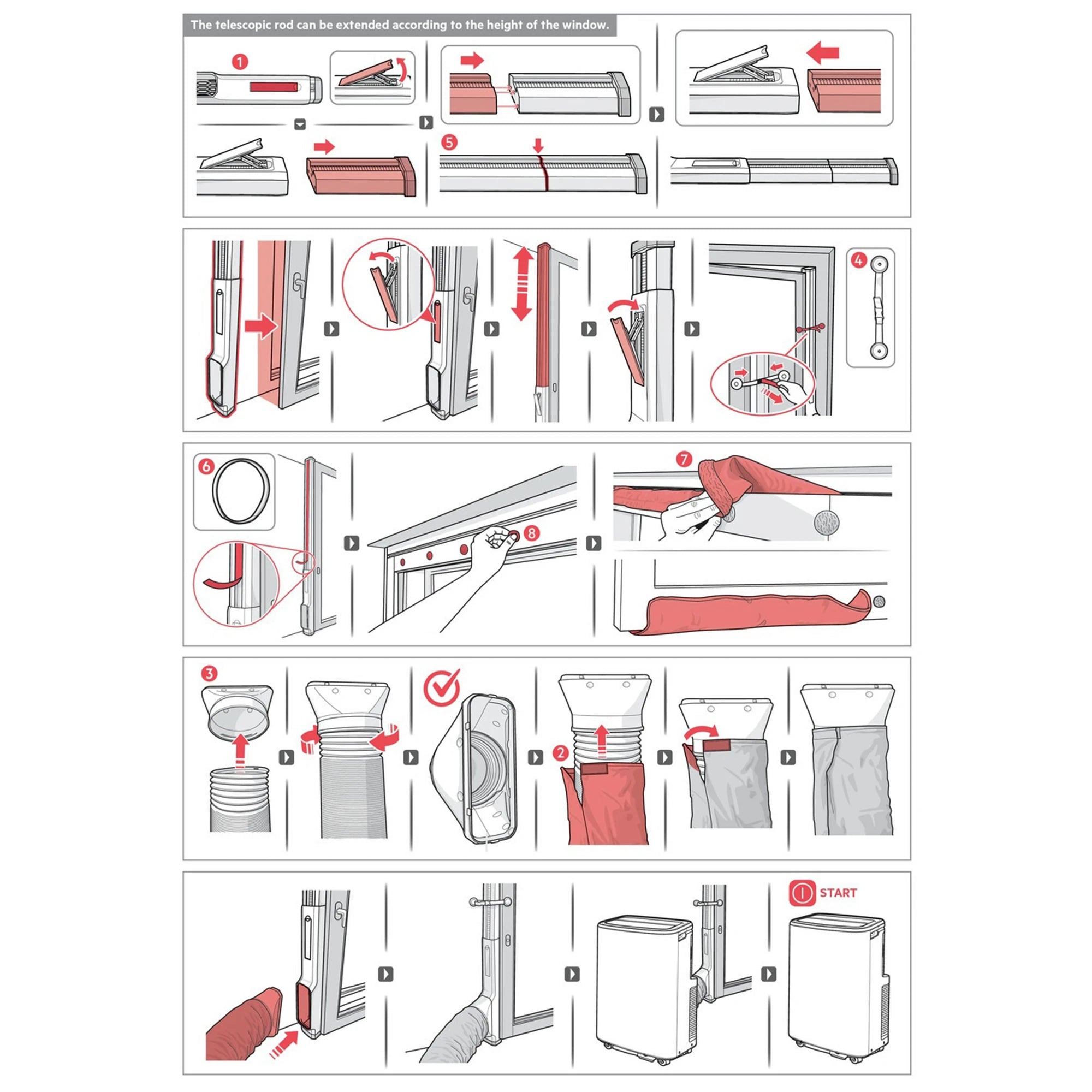 The telescopic rod can be extended according to the height of the window.

1

5

4

6

8

7

3

2

START