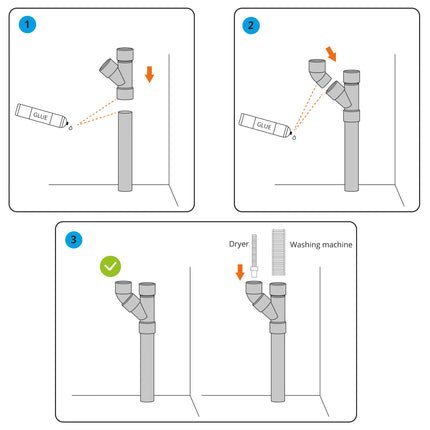 1

GLUE

2

GLUE

3

Dryer

Washing machine