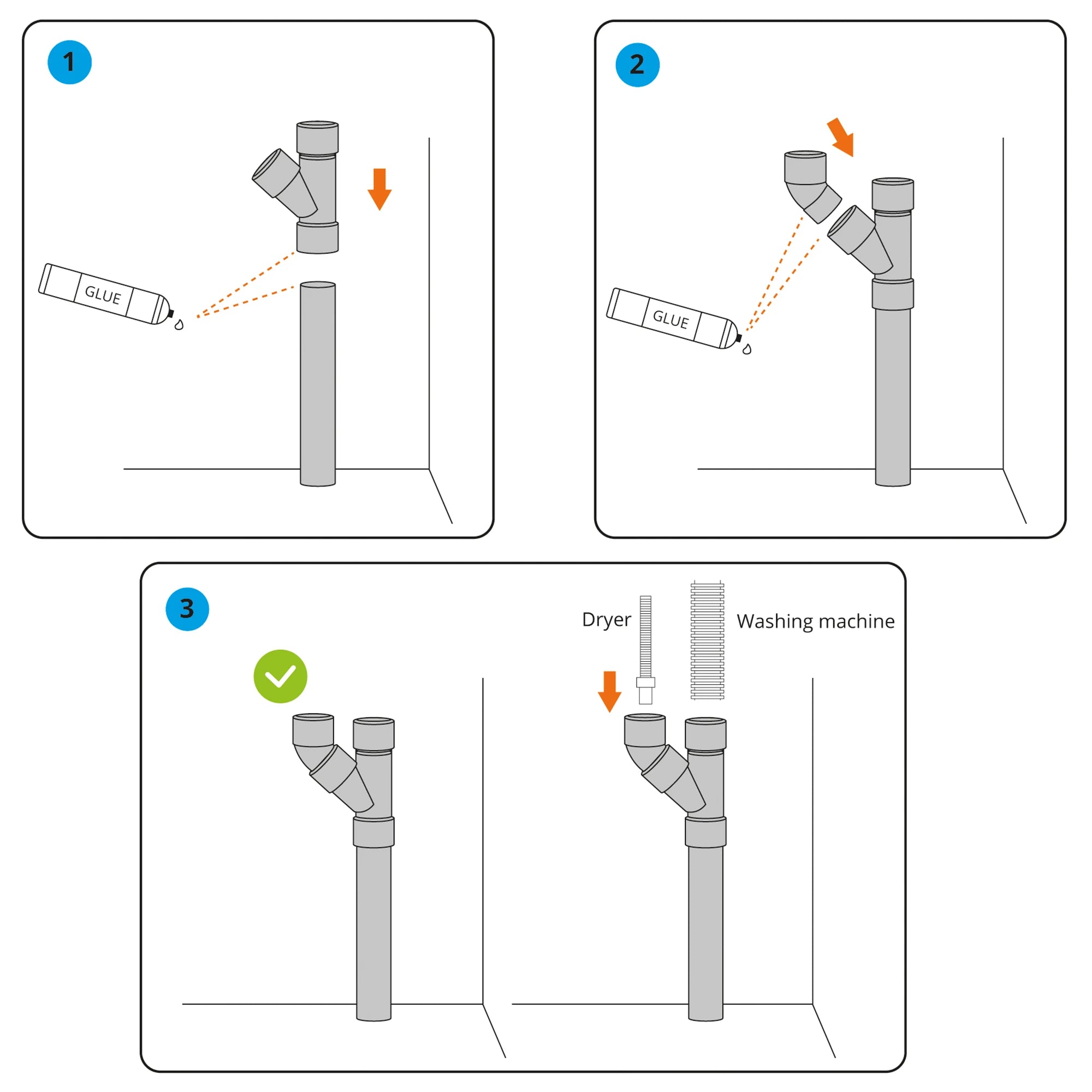 1

GLUE

2

GLUE

3

Dryer

Washing machine